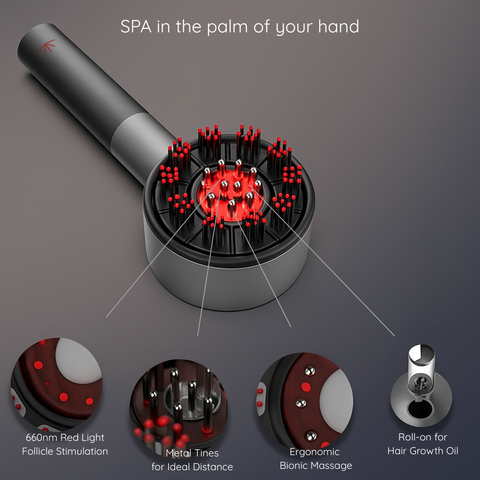 SPA in the palm of your hand

660nm Red Light
Follicle Stimulation

Metal Tines
for Ideal Distance

Ergonomic
Bionic Massage

Roll-on for
Hair Growth Oil